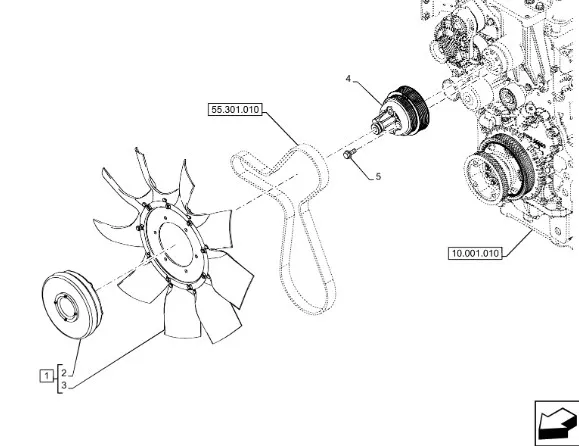 4
55.301.010
5
10.001.010
1
2
3