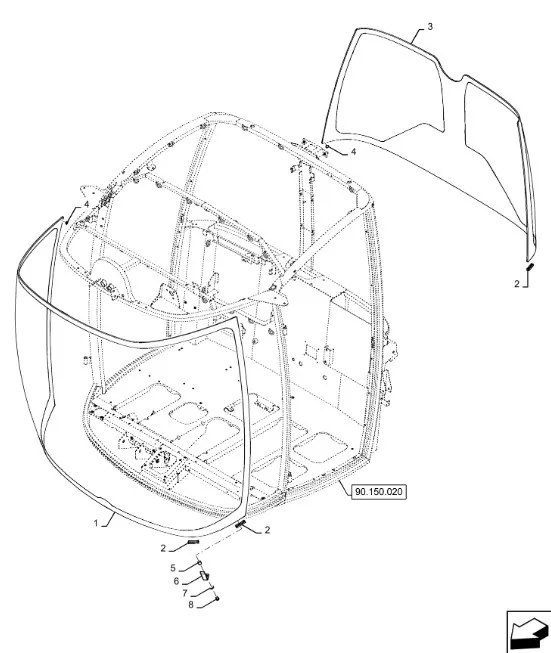 3
4
4
2
90.150.020
1
2
2
5
6
7
8